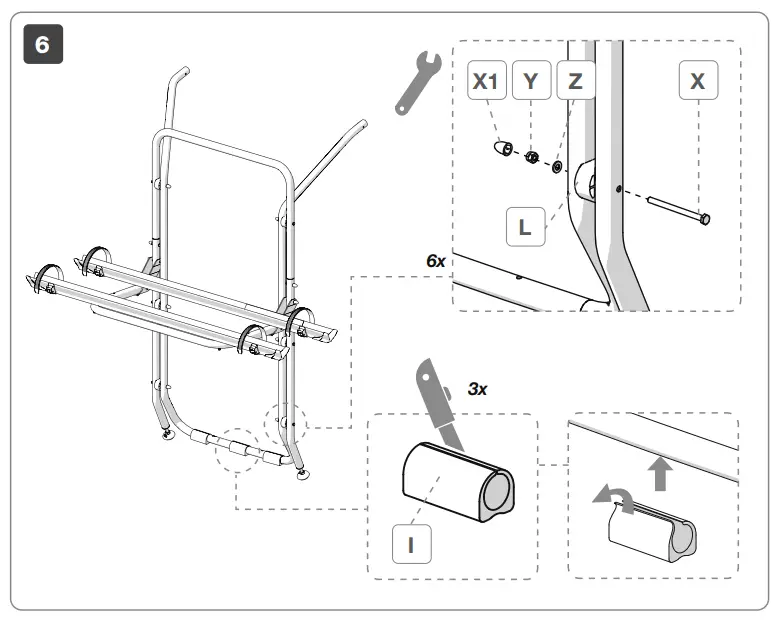 6

X1 Y Z X

L

6x

3x

I