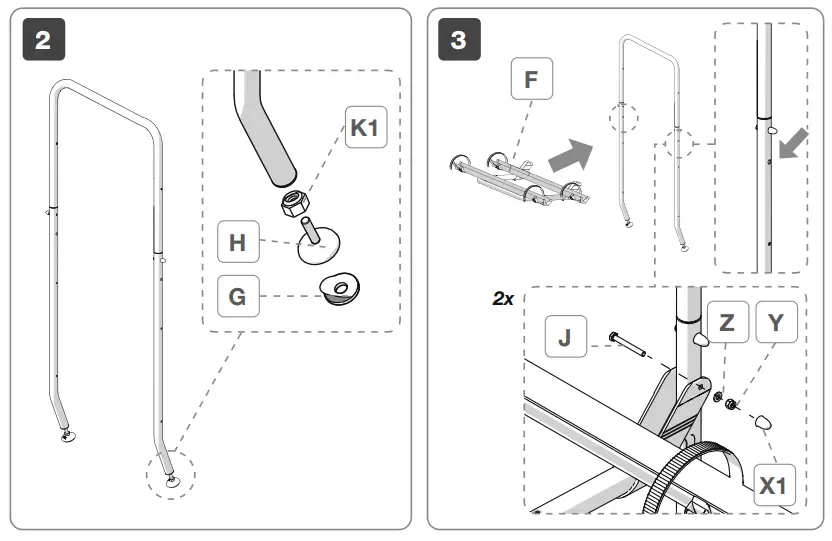 2

K1

H

G

3

F

2x

J

Z

Y

X1