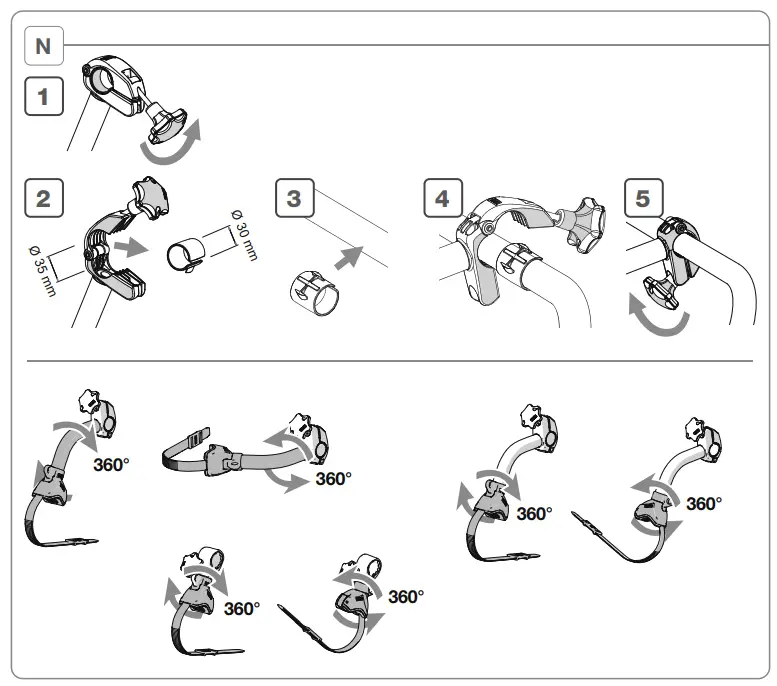 N

1

2

Ø 35 mm

Ø 30 mm

3

4

5

360°

360°

360°

360°

360°

360°