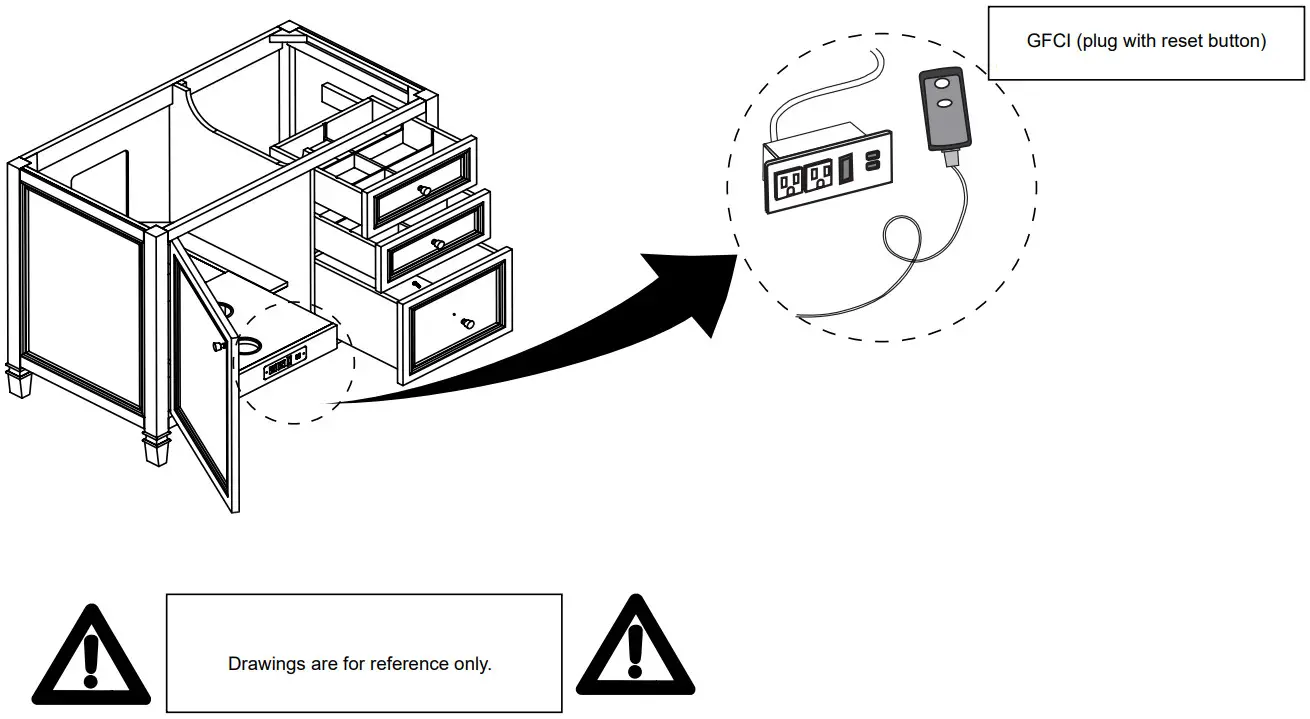 GFCI (plug with reset button)

Drawings are for reference only.