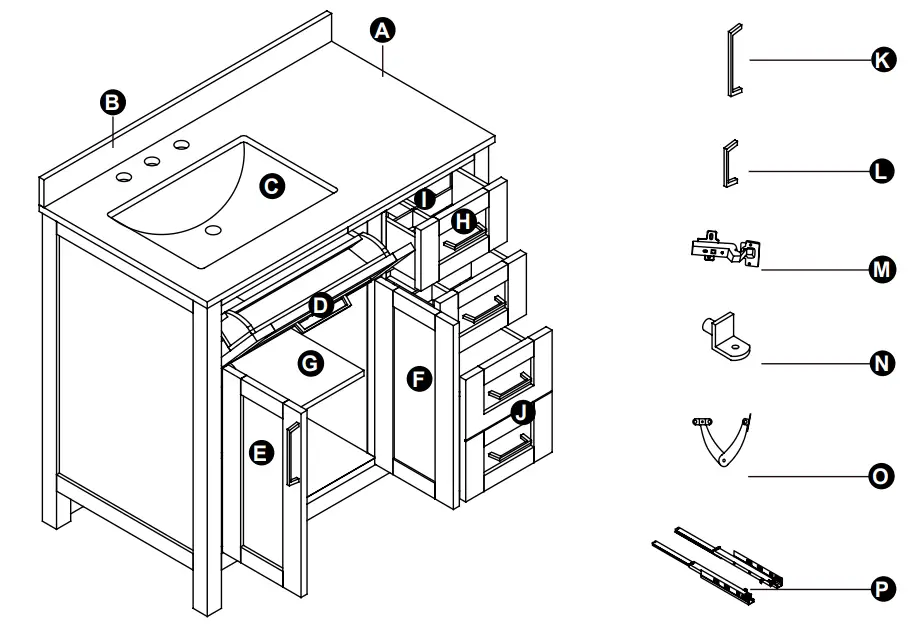 A
B
C
I
H
D
G
F
J
E
K
L
M
N
O
P