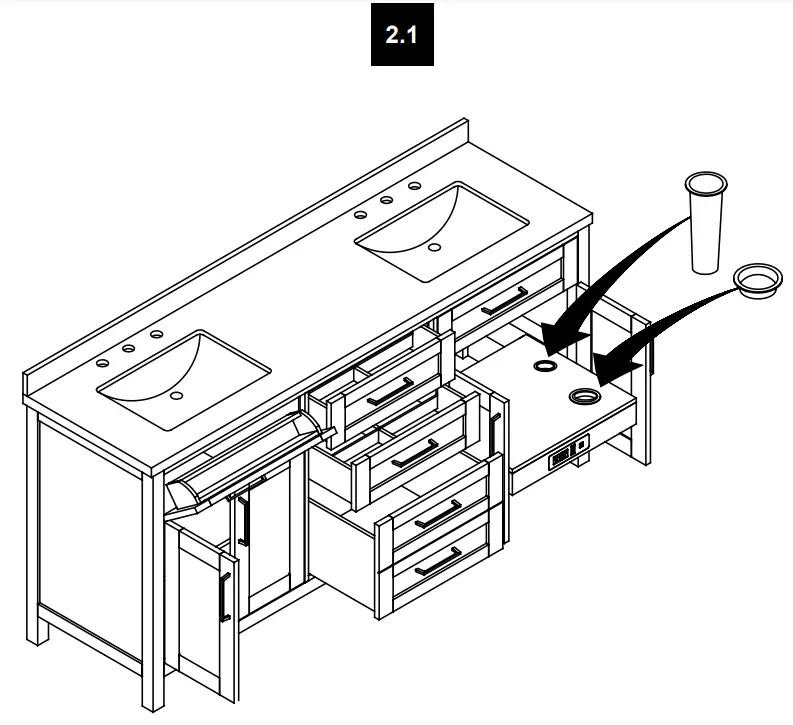 2.1