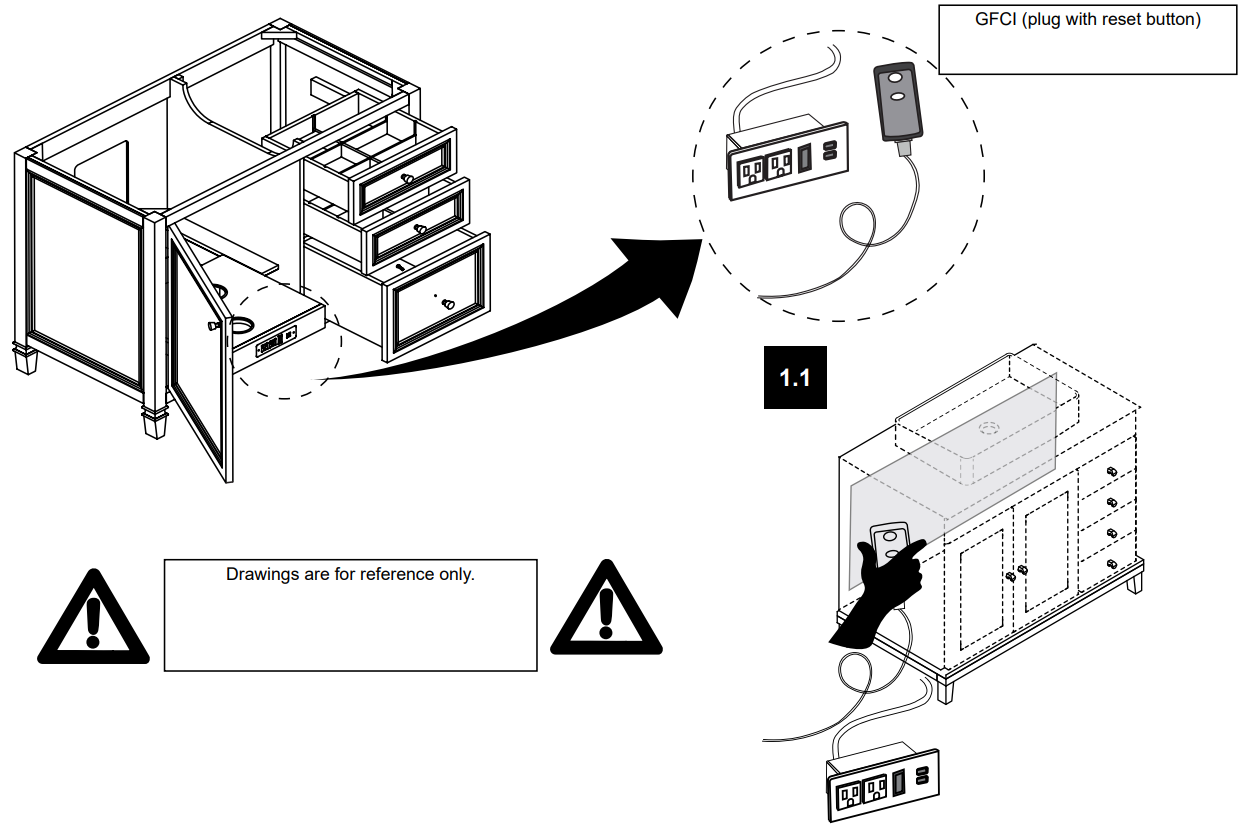 GFCI (plug with reset button)

1.1

Drawings are for reference only.