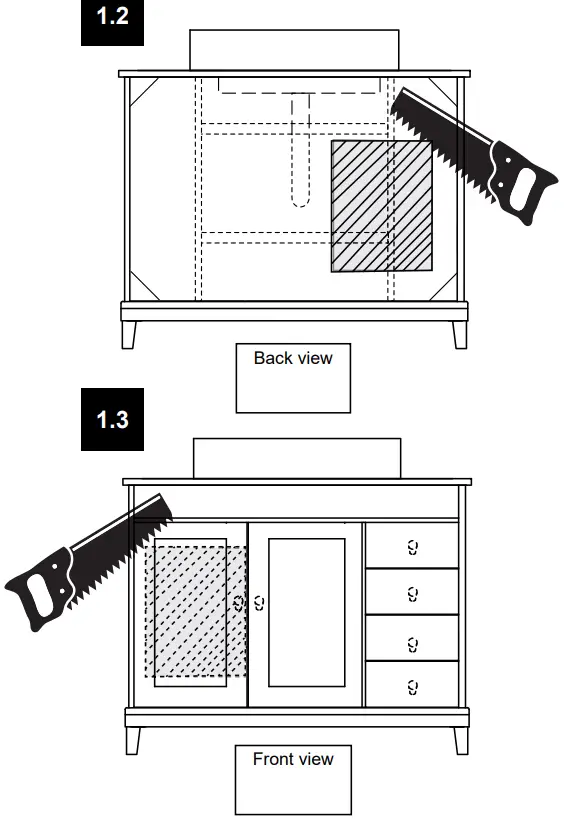 1.2

Back view

1.3

Front view