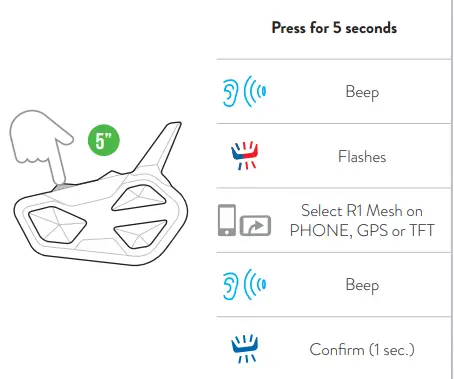 5"

Press for 5 seconds

Beep

Flashes

Select R1 Mesh on PHONE, GPS or TFT

Beep

Confirm (1 sec.)