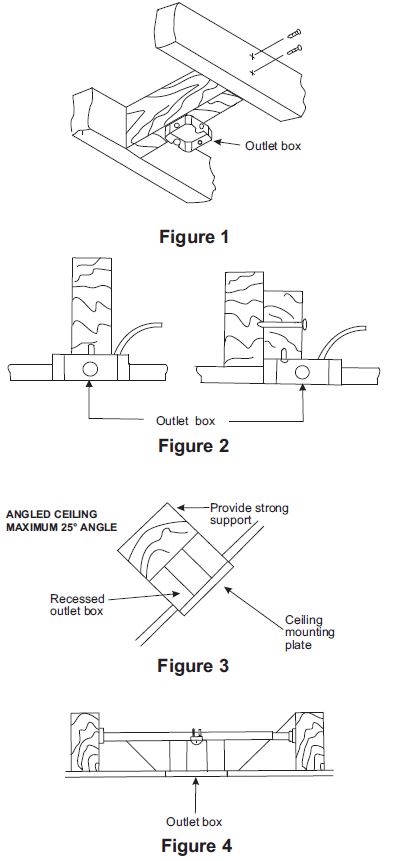 Outlet box

Figure 1

Outlet box

Figure 2

ANGLED CEILING MAXIMUM 25° ANGLE

Provide strong support

Recessed outlet box

Ceiling mounting plate

Figure 3

Outlet box

Figure 4