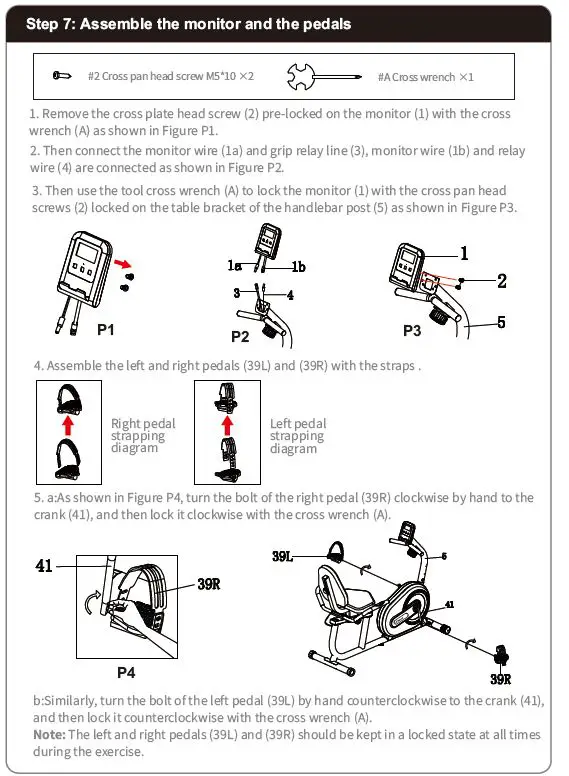 Step 7: Assemble the monitor and the pedals

#2 Cross pan head screw M5*10 ×2

#A Cross wrench ×1

1. Remove the cross plate head screw (2) pre-locked on the monitor (1) with the cross wrench (A) as shown in Figure P1.

2. Then connect the monitor wire (1a) and grip relay line (3), monitor wire (1b) and relay wire (4) are connected as shown in Figure P2.

3. Then use the tool cross wrench (A) to lock the monitor (1) with the cross pan head screws (2) locked on the table bracket of the handlebar post (5) as shown in Figure P3.

P1

1a

1b

3

4

P2

1

2

5

P3

4. Assemble the left and right pedals (39L) and (39R) with the straps .

Right pedal strapping diagram

Left pedal strapping diagram

5. a:As shown in Figure P4, turn the bolt of the right pedal (39R) clockwise by hand to the crank (41), and then lock it clockwise with the cross wrench (A).

41

39R

P4

39L

5

41

39R

b:Similarly, turn the bolt of the left pedal (39L) by hand counterclockwise to the crank (41), and then lock it counterclockwise with the cross wrench (A).

Note: The left and right pedals (39L) and (39R) should be kept in a locked state at all times during the exercise.