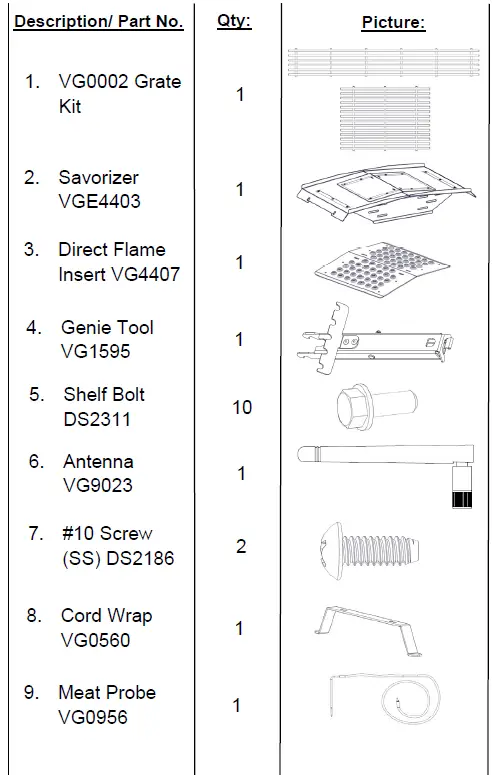 | Description/ Part No. | Qty: | Picture: |
|---|---|---|
| 1. VG0002 Grate Kit | 1 | |
| 2. Savorizer VGE4403 | 1 | |
| 3. Direct Flame Insert VG4407 | 1 | |
| 4. Genie Tool VG1595 | 1 | |
| 5. Shelf Bolt DS2311 | 10 | |
| 6. Antenna VG9023 | 1 | |
| 7. #10 Screw (SS) DS2186 | 2 | |
| 8. Cord Wrap VG0560 | 1 | |
| 9. Meat Probe VG0956 | 1 | |