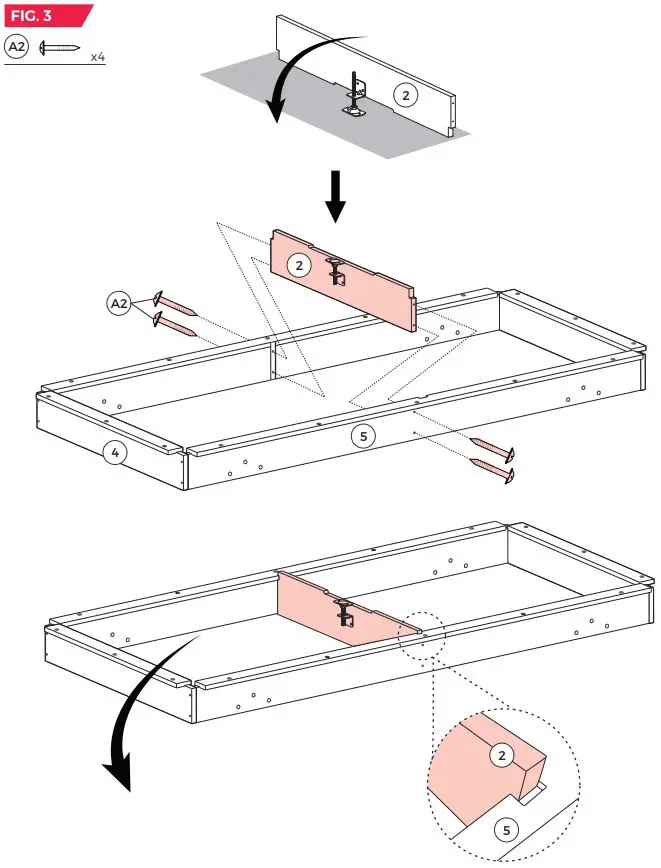 FIG. 3

A2 x4

2

2

A2

4

5

2

5