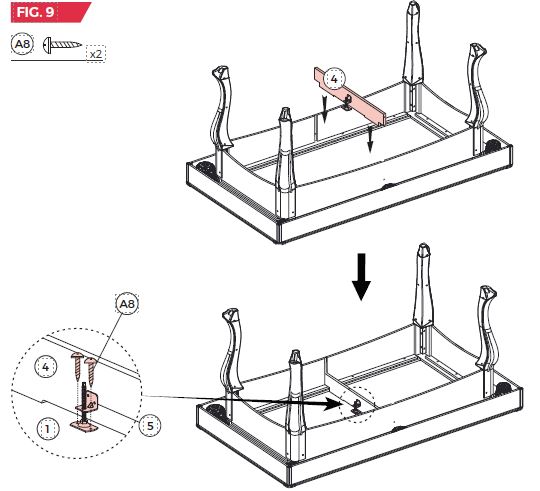 FIG. 9

A8 x2

4

A8

4

1

5