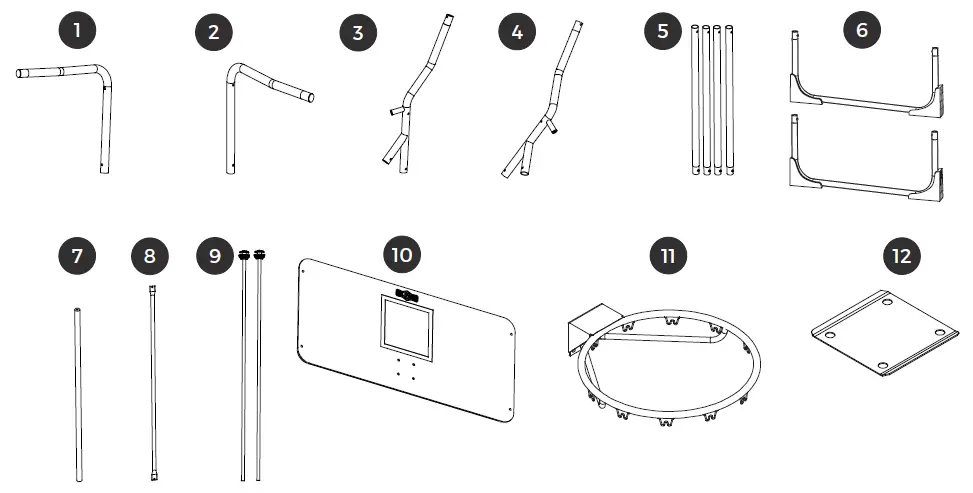 1
2
3
4
5
6
7
8
9
10
11
12