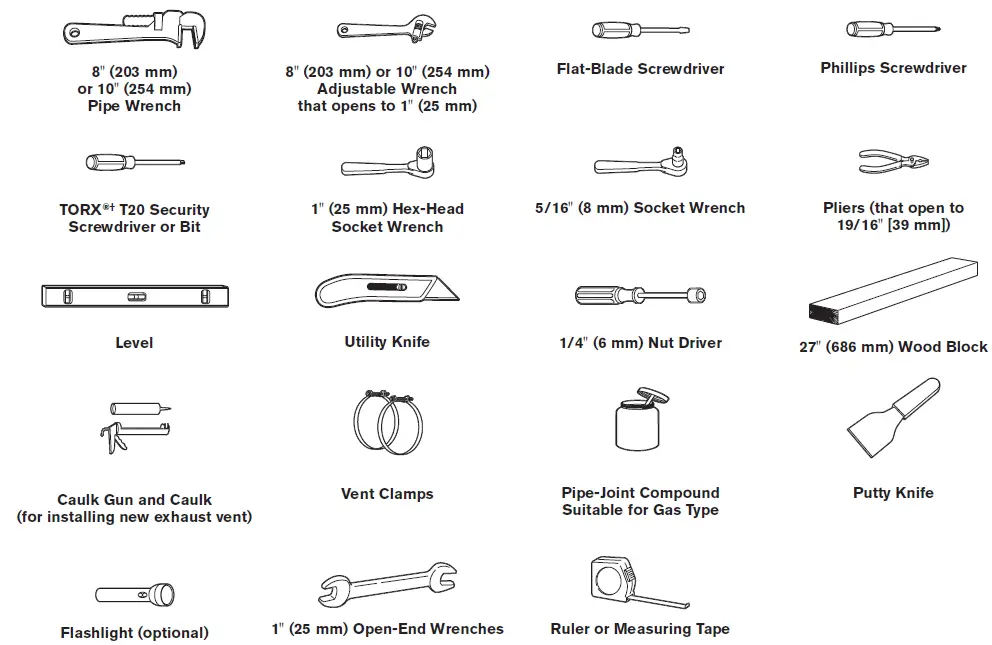 8" (203 mm) or 10" (254 mm) Pipe Wrench

8" (203 mm) or 10" (254 mm) Adjustable Wrench that opens to 1" (25 mm)

Flat-Blade Screwdriver

Phillips Screwdriver

TORX®† T20 Security Screwdriver or Bit

1" (25 mm) Hex-Head Socket Wrench

5/16" (8 mm) Socket Wrench

Pliers (that open to 19/16" [39 mm])

Level

Utility Knife

1/4" (6 mm) Nut Driver

27" (686 mm) Wood Block

Caulk Gun and Caulk (for installing new exhaust vent)

Vent Clamps

Pipe-Joint Compound Suitable for Gas Type

Putty Knife

Flashlight (optional)

1" (25 mm) Open-End Wrenches

Ruler or Measuring Tape