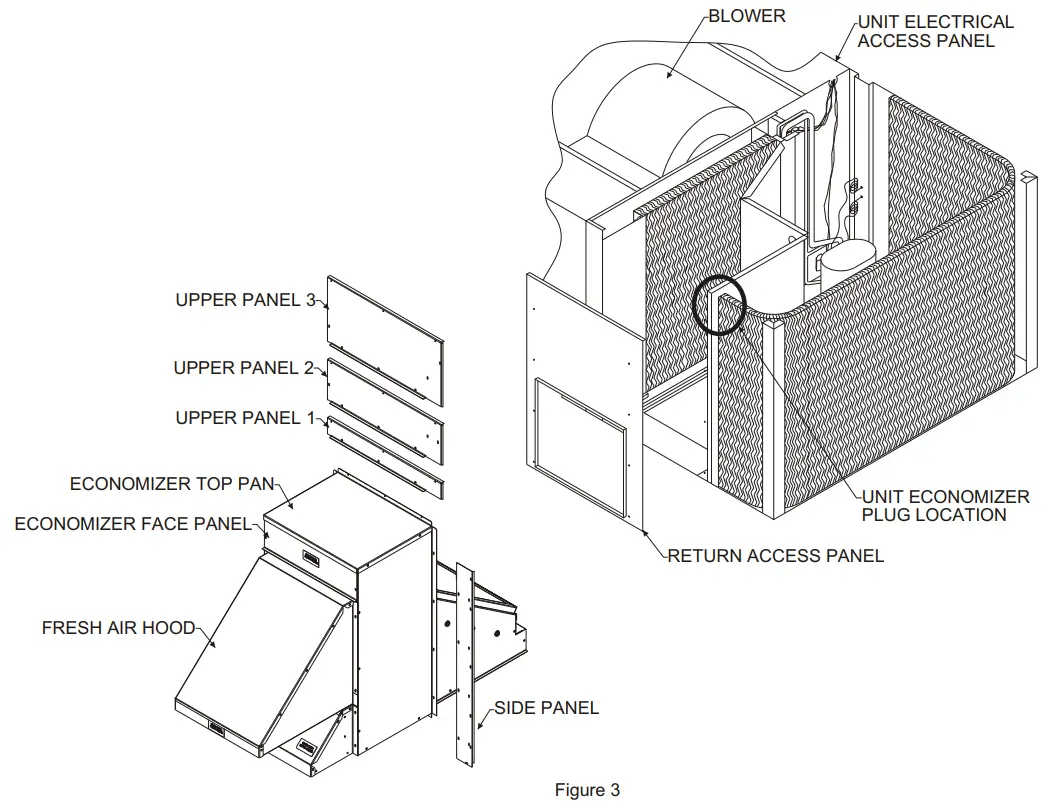 BLOWER
UNIT ELECTRICAL ACCESS PANEL
UPPER PANEL 3
UPPER PANEL 2
UPPER PANEL 1
ECONOMIZER TOP PAN
ECONOMIZER FACE PANEL
FRESH AIR HOOD
UNIT ECONOMIZER PLUG LOCATION
RETURN ACCESS PANEL
SIDE PANEL

Figure 3