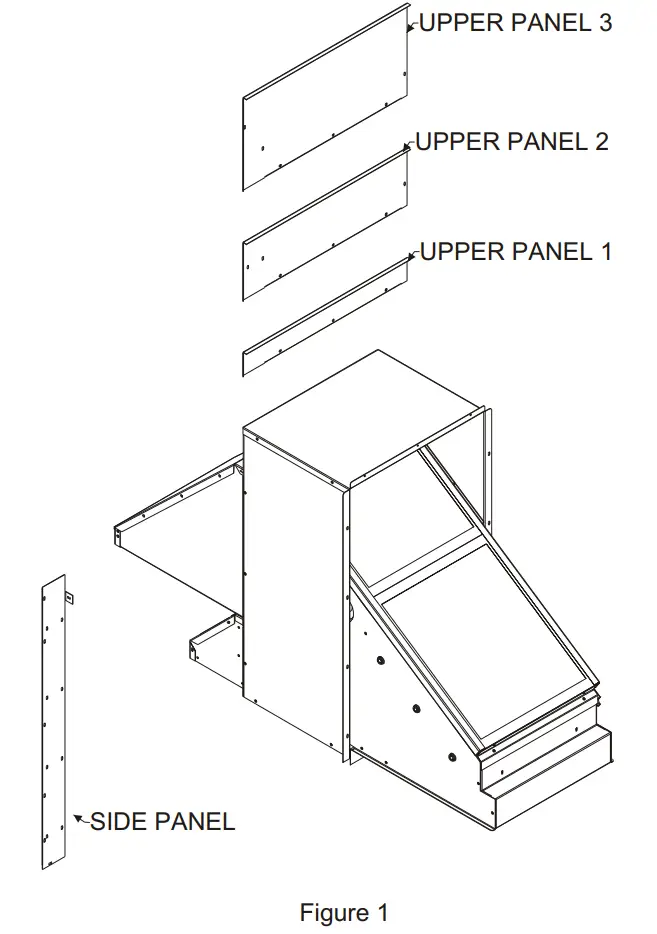 UPPER PANEL 3

UPPER PANEL 2

UPPER PANEL 1

SIDE PANEL

Figure 1