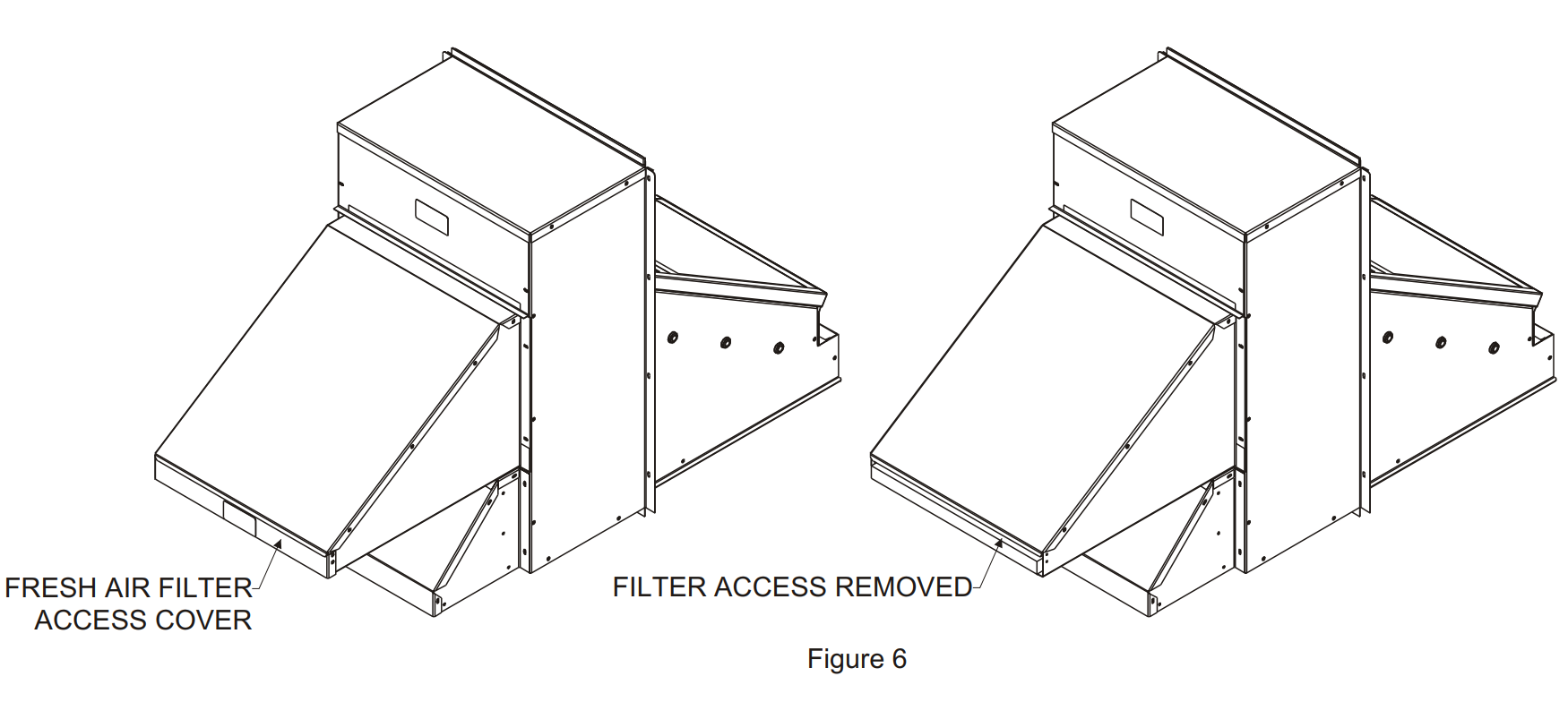 FRESH AIR FILTER
ACCESS COVER

FILTER ACCESS REMOVED

Figure 6