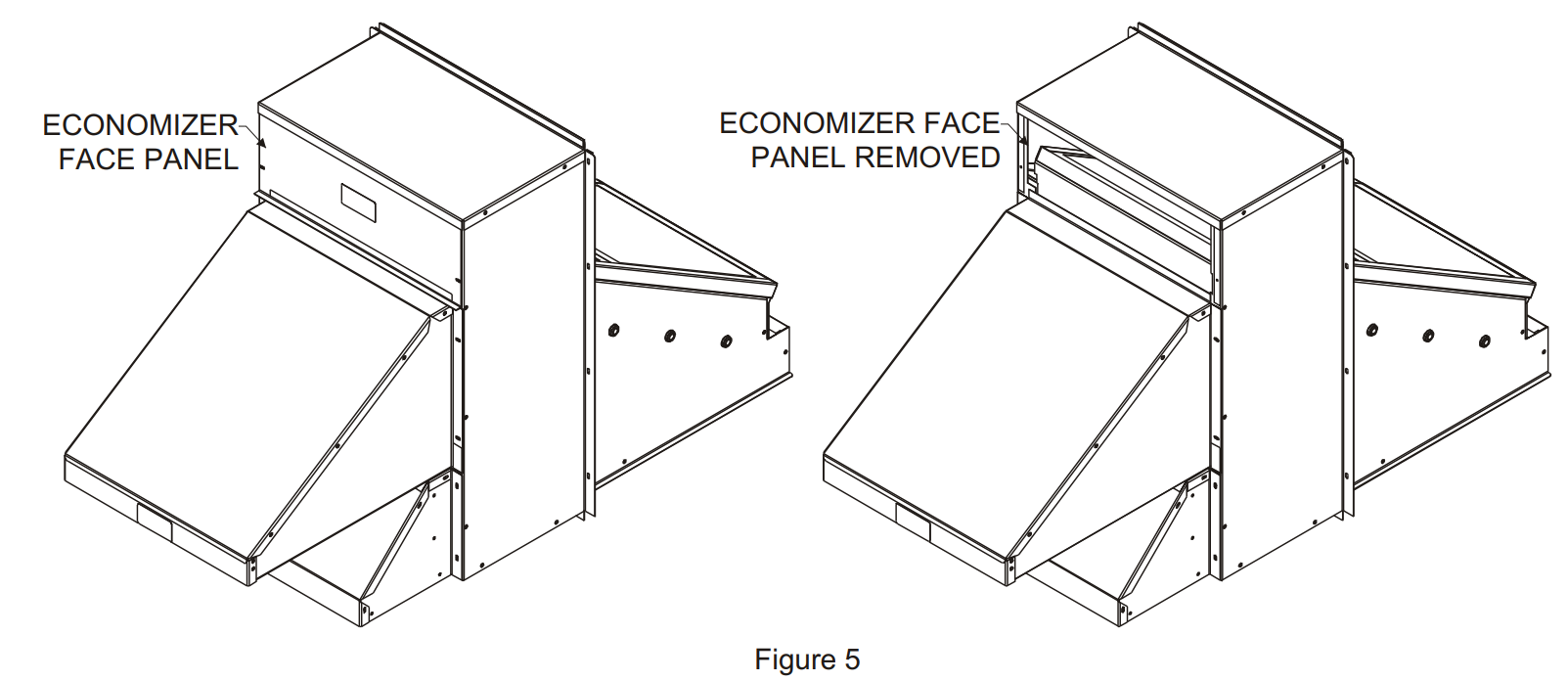 ECONOMIZER FACE PANEL

ECONOMIZER FACE PANEL REMOVED

Figure 5