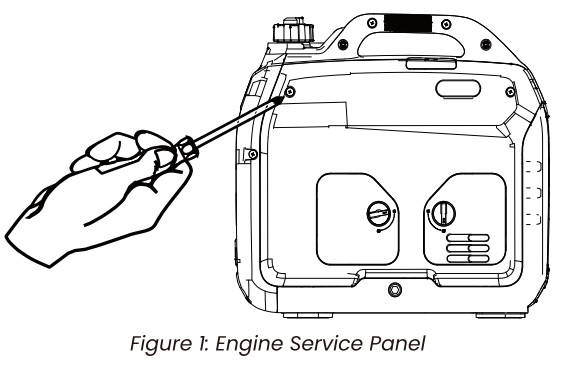 Figure 1: Engine Service Panel