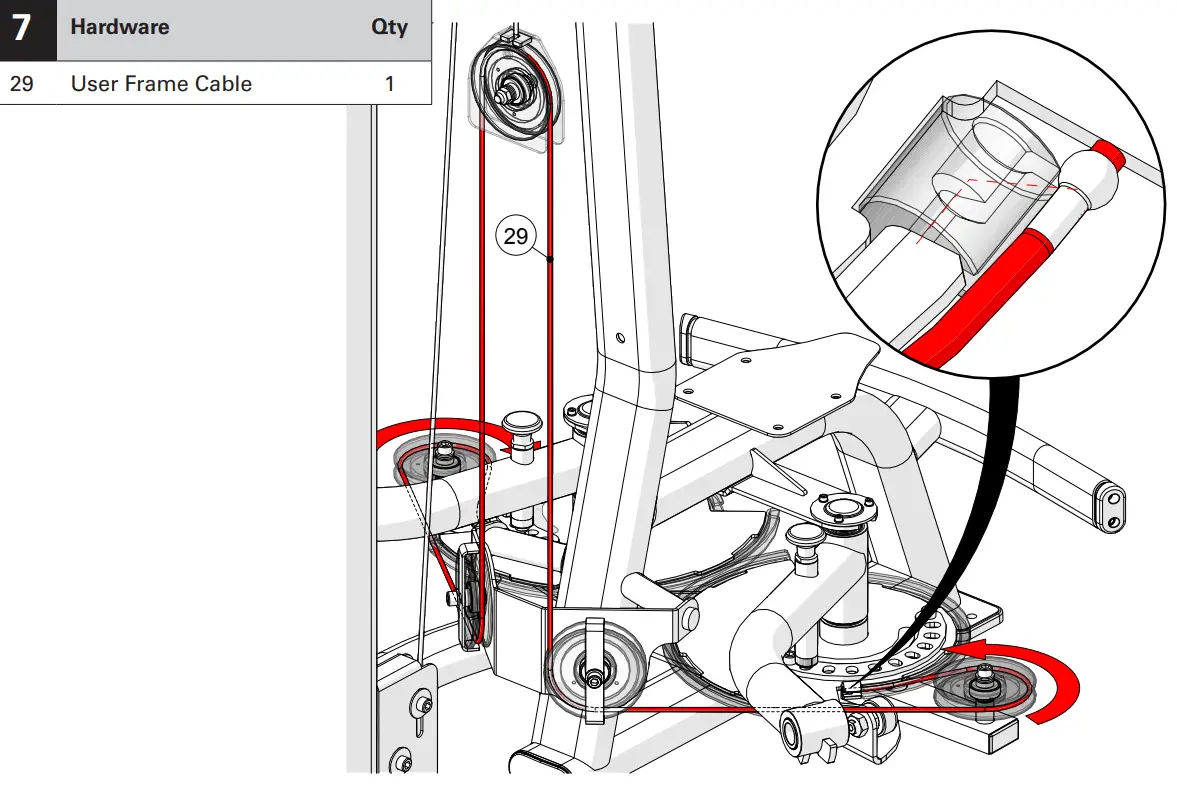 | 7 | Hardware | Qty |
|---|---|---|
| 29 | User Frame Cable | 1 |

29