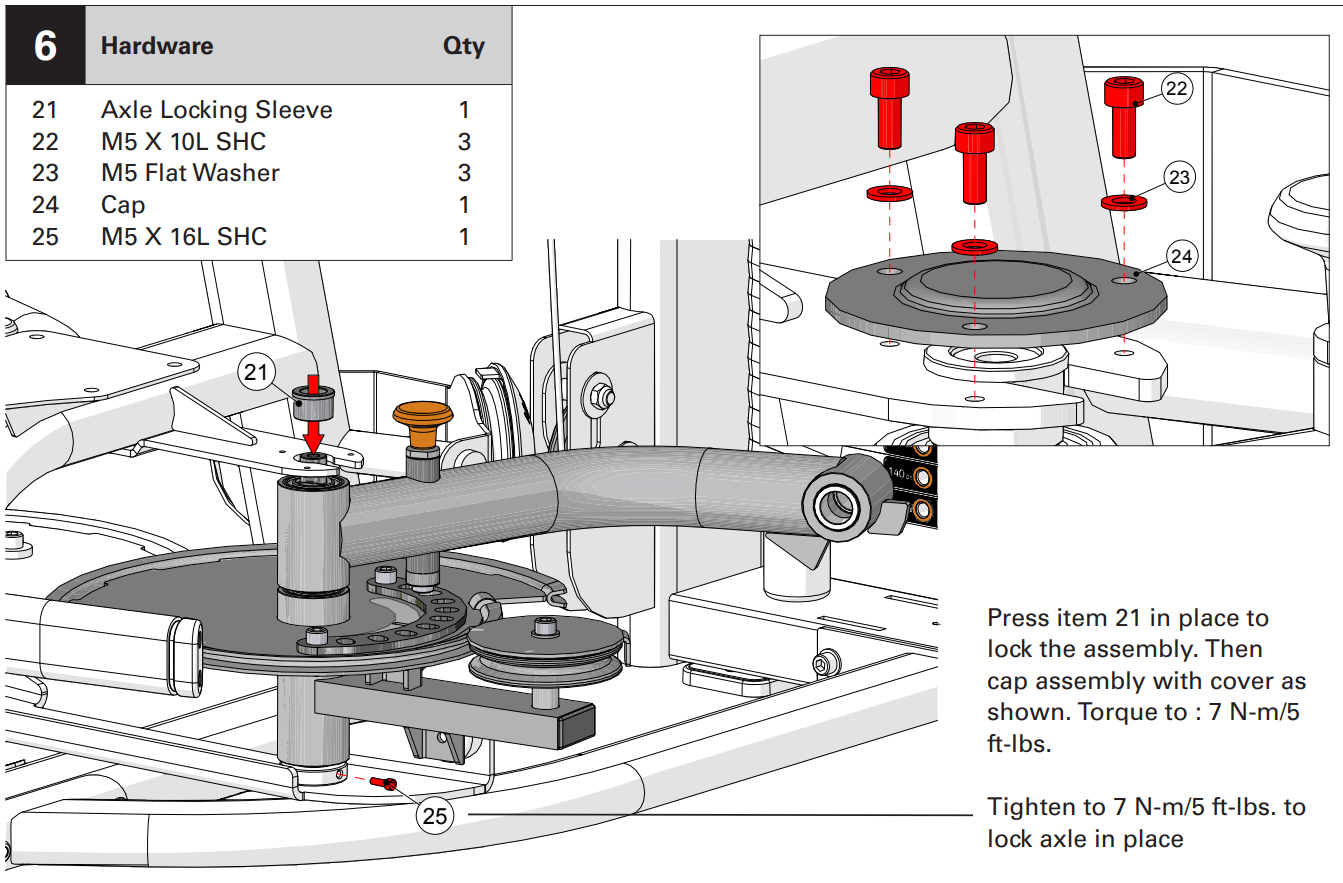 | 6 | Hardware | Qty |
|---|---|---|
| 21 | Axle Locking Sleeve | 1 |
| 22 | M5 X 10L SHC | 3 |
| 23 | M5 Flat Washer | 3 |
| 24 | Cap | 1 |
| 25 | M5 X 16L SHC | 1 |

22

23

24

21

140

25

Press item 21 in place to lock the assembly. Then cap assembly with cover as shown. Torque to : 7 N-m/5 ft-lbs.

Tighten to 7 N-m/5 ft-lbs. to lock axle in place