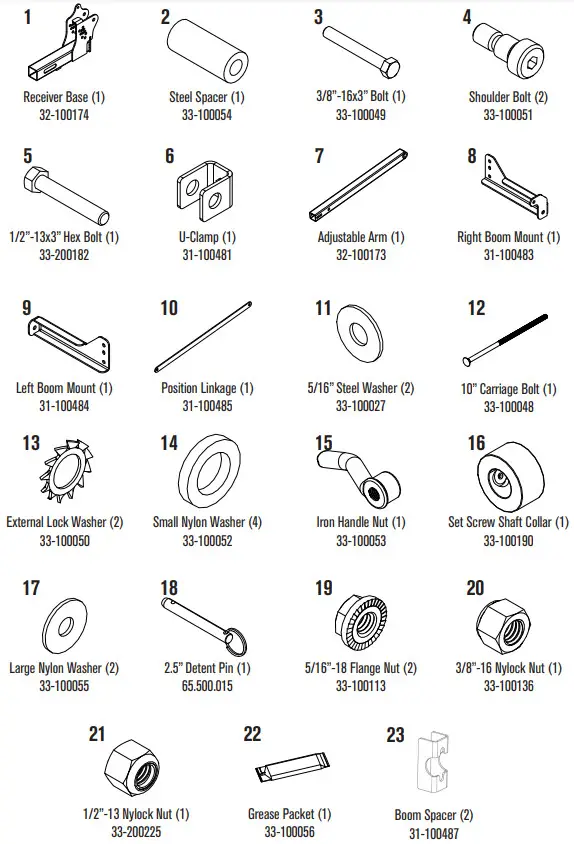 1
Receiver Base (1)
32-100174

2
Steel Spacer (1)
33-100054

3
3/8"-16x3" Bolt (1)
33-100049

4
Shoulder Bolt (2)
33-100051

5
1/2"-13x3" Hex Bolt (1)
33-200182

6
U-Clamp (1)
31-100481

7
Adjustable Arm (1)
32-100173

8
Right Boom Mount (1)
31-100483

9
Left Boom Mount (1)
31-100484

10
Position Linkage (1)
31-100485

11
5/16" Steel Washer (2)
33-100027

12
10" Carriage Bolt (1)
33-100048

13
External Lock Washer (2)
33-100050

14
Small Nylon Washer (4)
33-100052

15
Iron Handle Nut (1)
33-100053

16
Set Screw Shaft Collar (1)
33-100190

17
Large Nylon Washer (2)
33-100055

18
2.5" Detent Pin (1)
65.500.015

19
5/16"-18 Flange Nut (2)
33-100113

20
3/8"-16 Nylock Nut (1)
33-100136

21
1/2"-13 Nylock Nut (1)
33-200225

22
Grease Packet (1)
33-100056

23
Boom Spacer (2)
31-100487