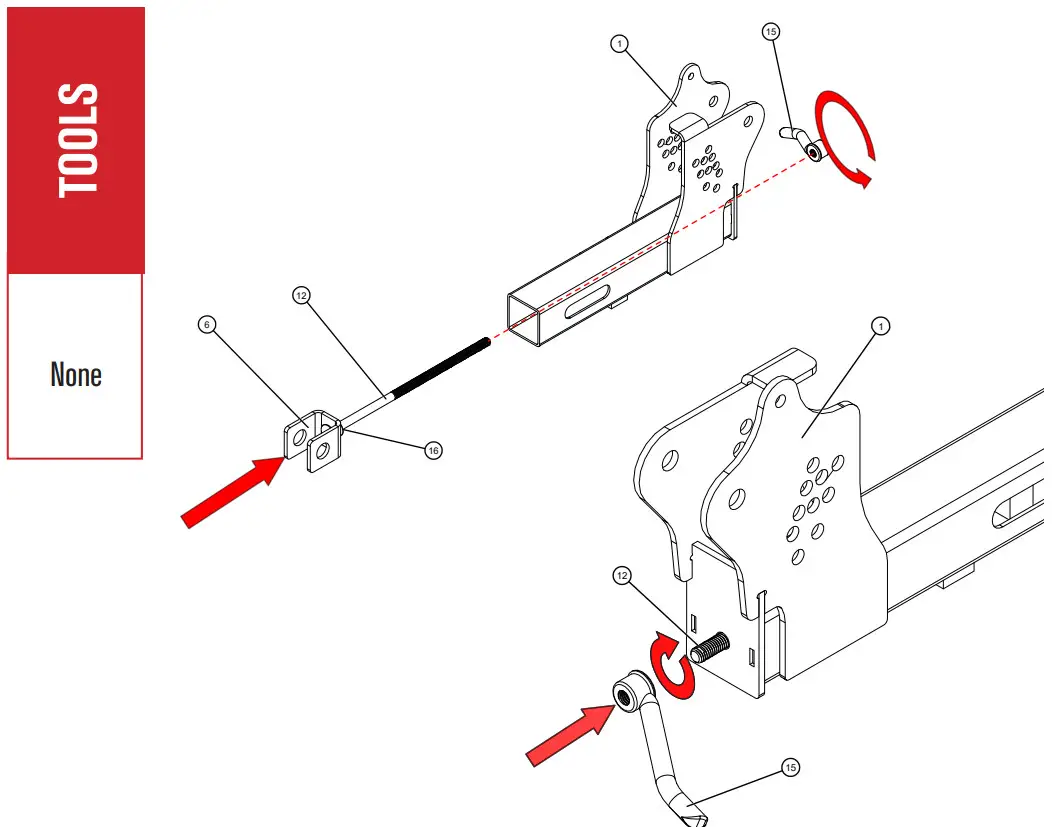 TOOLS

None

1

15

12

6

16

1

12

15