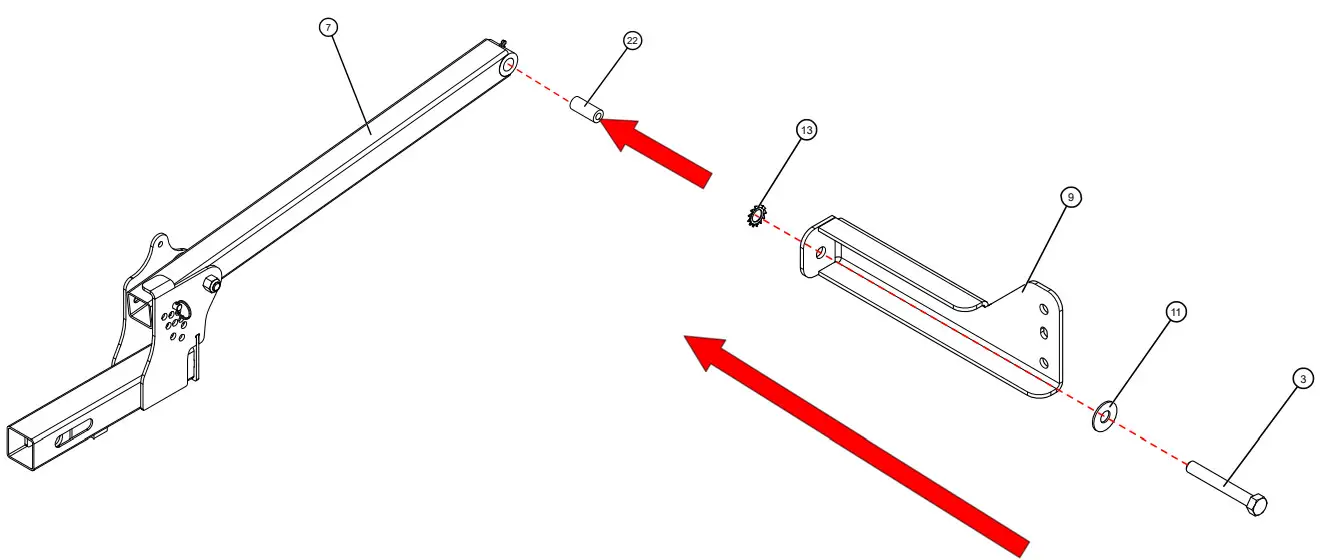 7
22
13
9
11
3