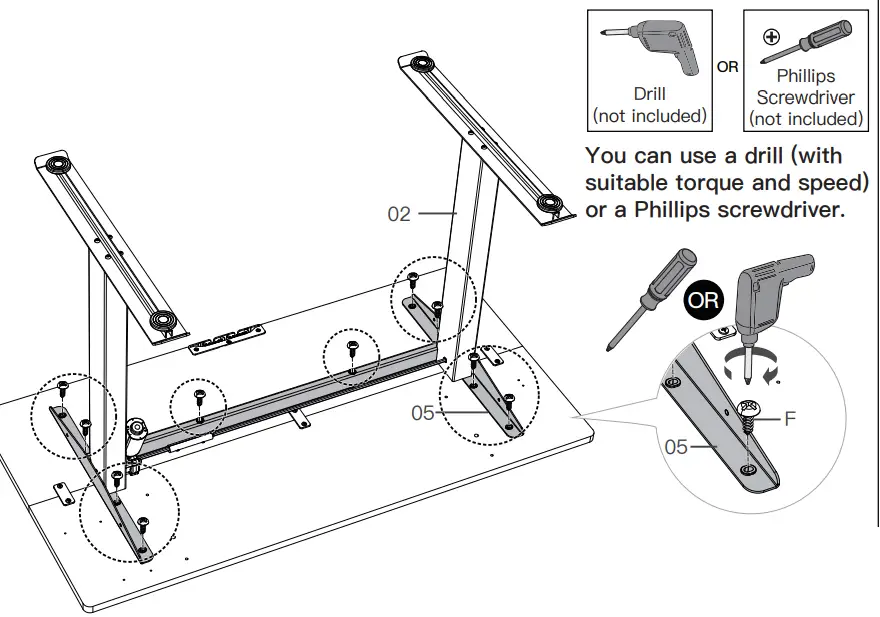 Drill
(not included)

OR

Phillips
Screwdriver
(not included)

You can use a drill (with suitable torque and speed) or a Phillips screwdriver.

02

05

OR

F

05