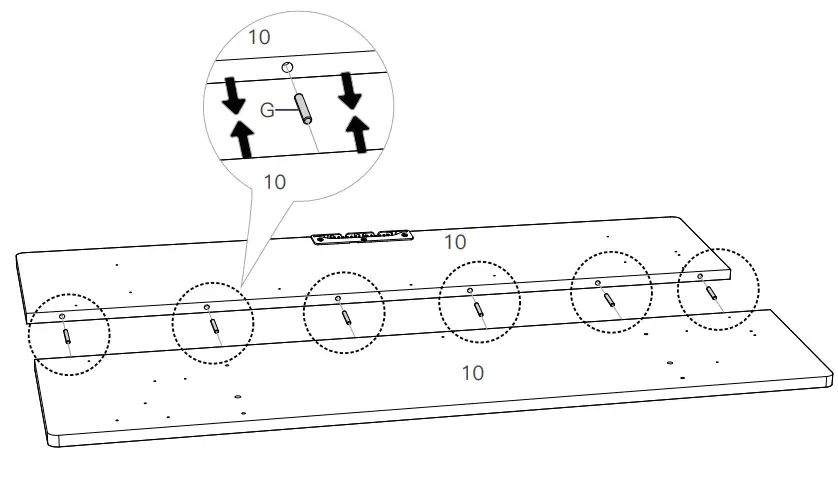 10
G
10
10
10