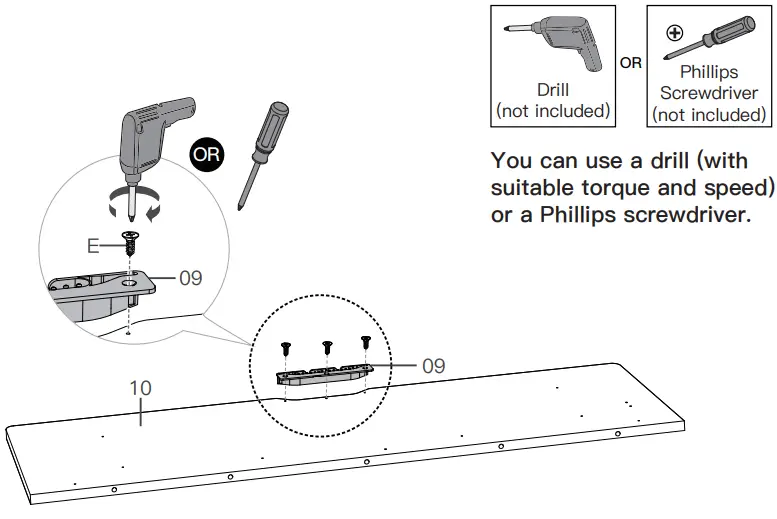 Drill
(not included)

OR

Phillips
Screwdriver
(not included)

You can use a drill (with suitable torque and speed) or a Phillips screwdriver.

OR

E

09

09

10