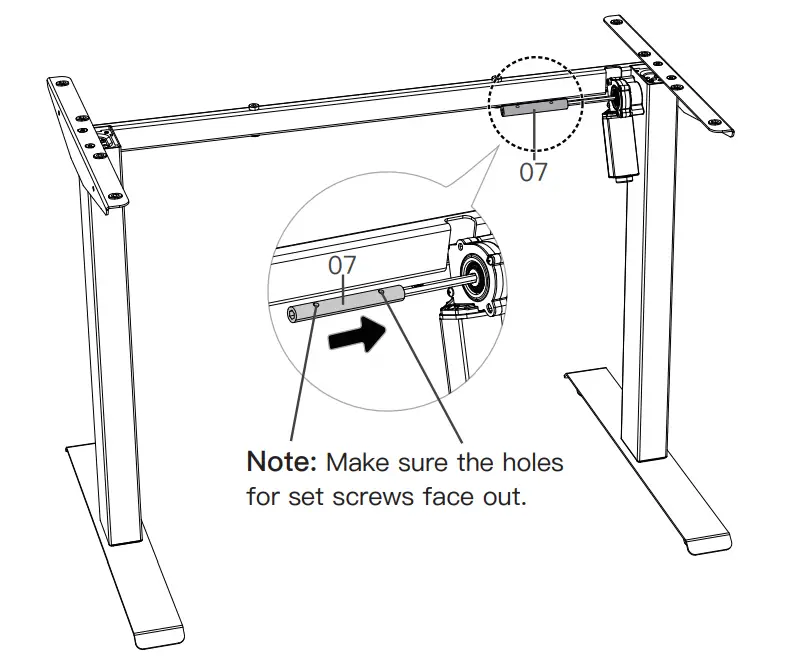 07

07

Note: Make sure the holes for set screws face out.