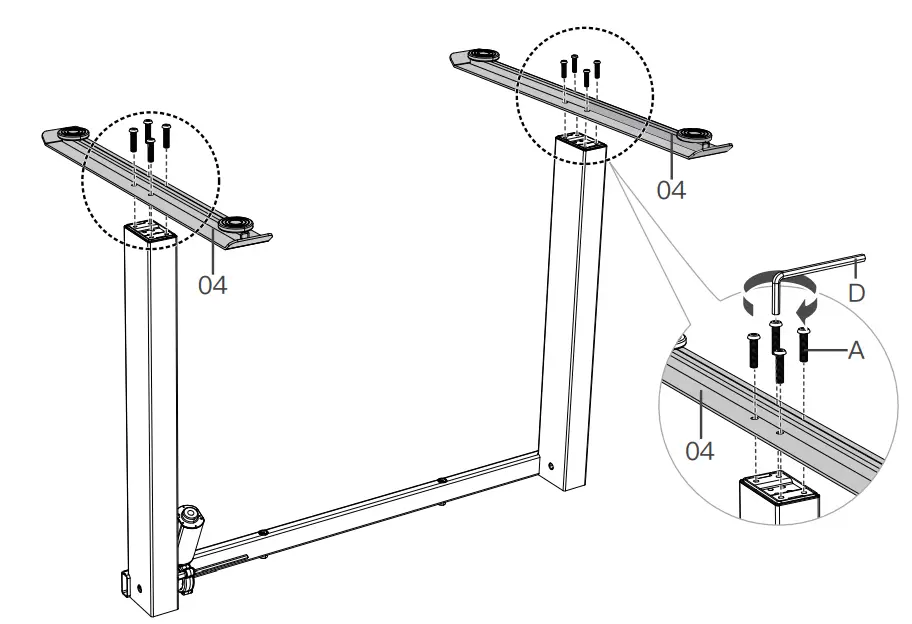 04
04
D
A
04