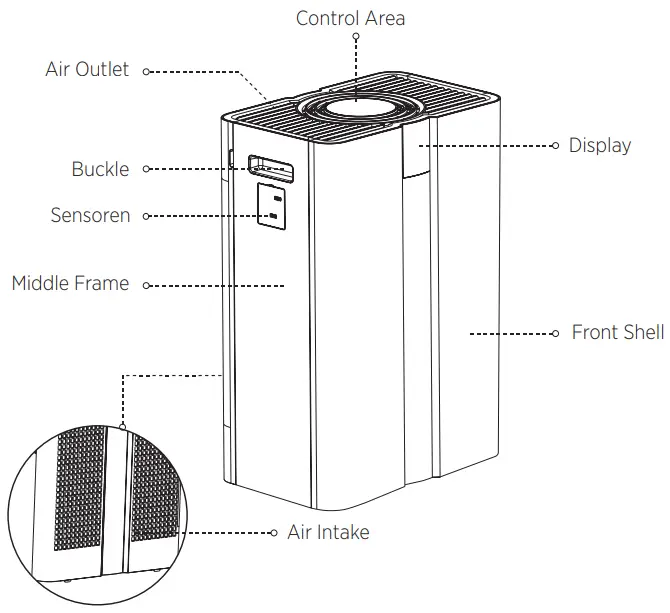 Control Area
Air Outlet
Display
Buckle
Sensoren
Middle Frame
Front Shell
Air Intake