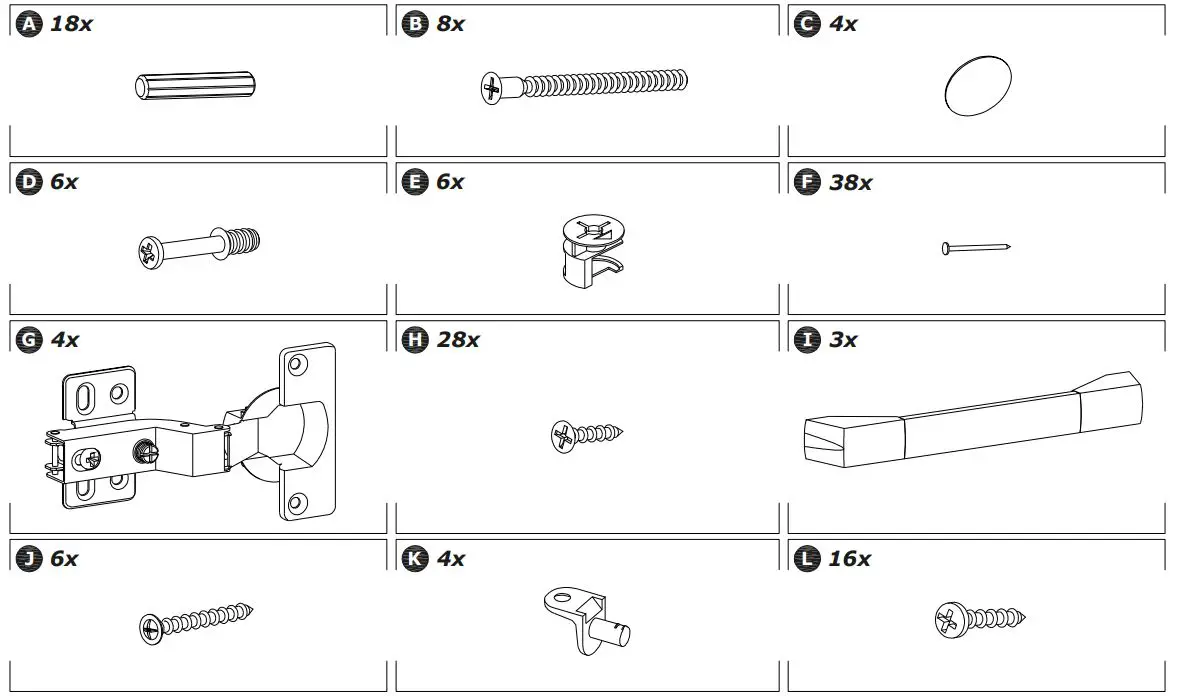 A 18x

B 8x

C 4x

D 6x

E 6x

F 38x

G 4x

H 28x

I 3x

J 6x

K 4x

L 16x