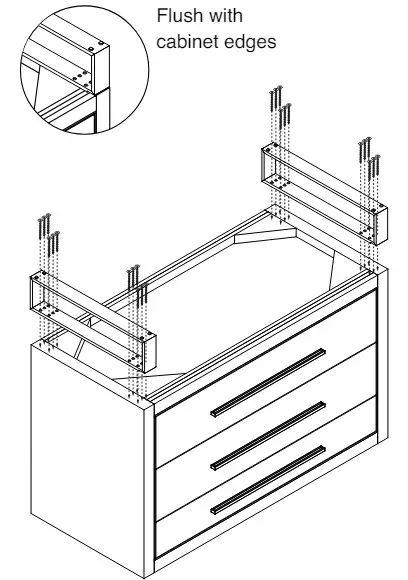 Flush with cabinet edges