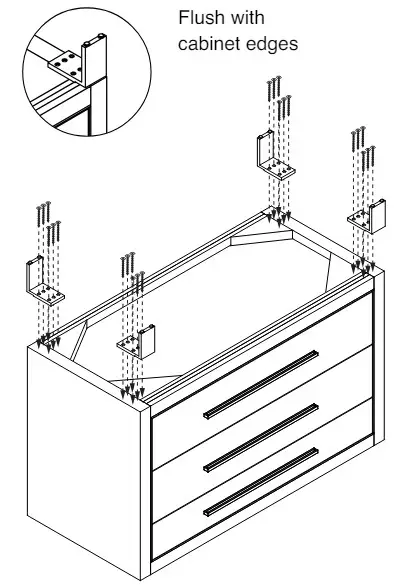 Flush with cabinet edges