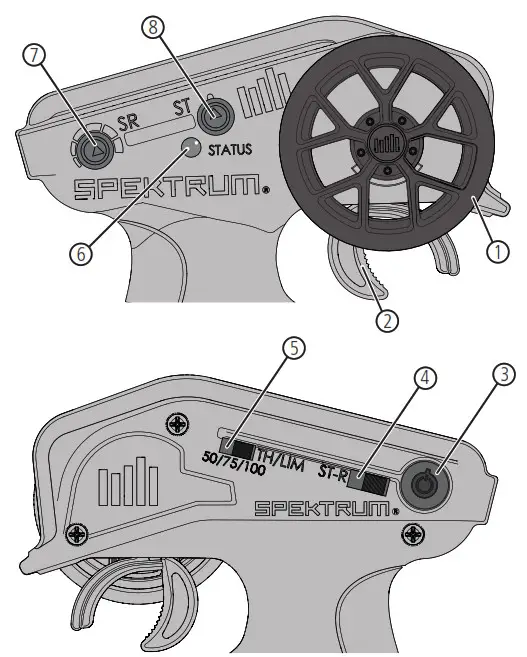 7
8
SR
ST
STATUS
SPEKTRUM®
6
1
2

5
4
3
50/75/100
TH/LIM
ST-R
SPEKTRUM®