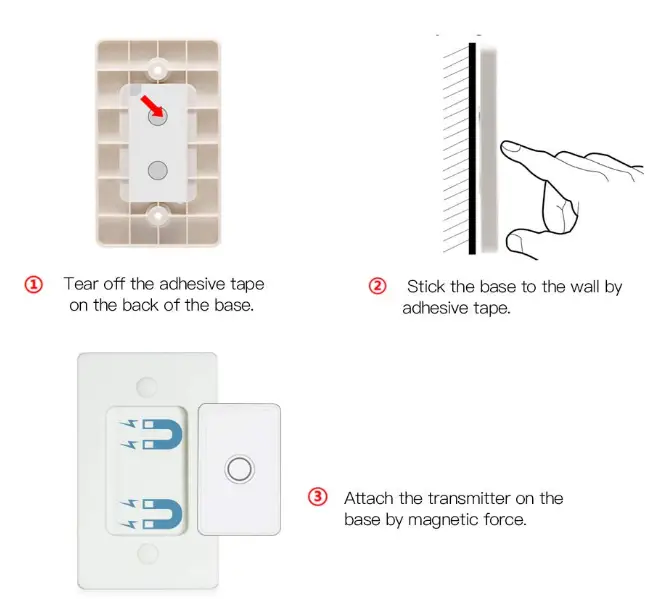 ① Tear off the adhesive tape on the back of the base.

② Stick the base to the wall by adhesive tape.

③ Attach the transmitter on the base by magnetic force.