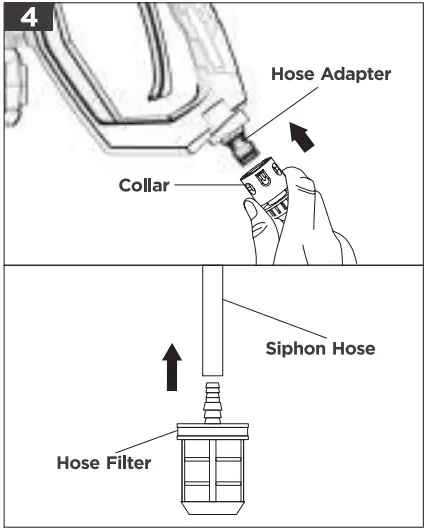 4

Hose Adapter

Collar

Siphon Hose

Hose Filter