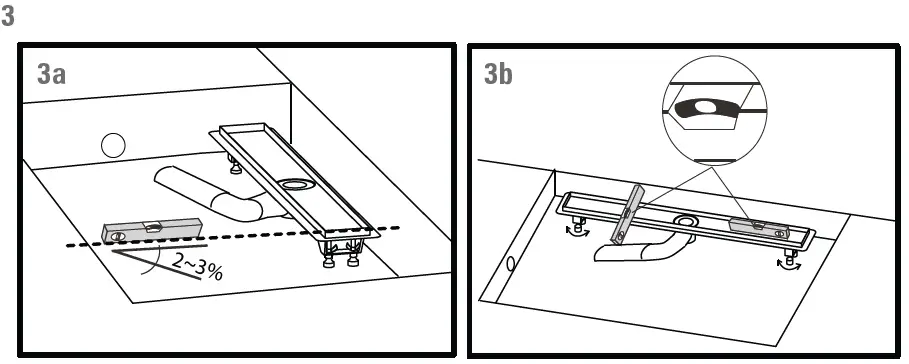 3

3a

2~3%

3b