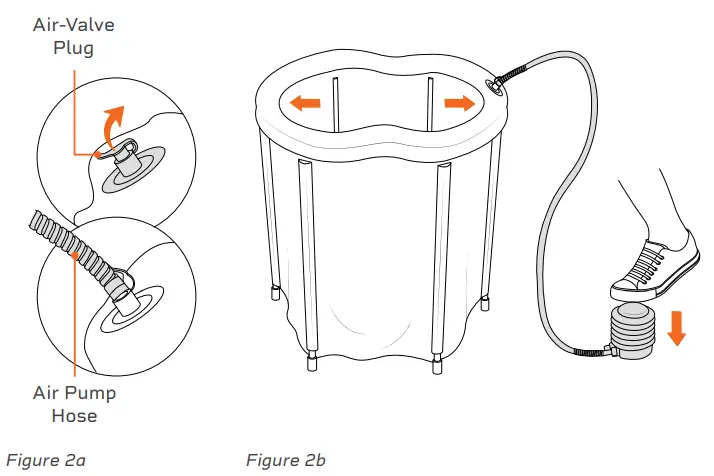 Air-Valve Plug

Air Pump Hose

Figure 2a

Figure 2b