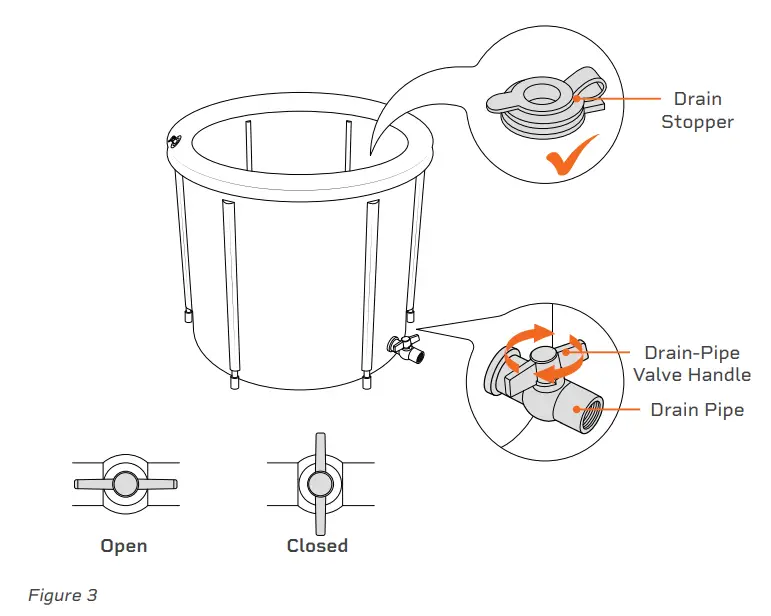 Drain Stopper

Drain-Pipe Valve Handle

Drain Pipe

Open

Closed

Figure 3