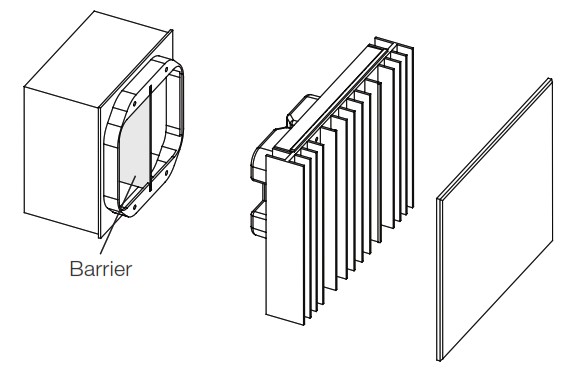 Barrier