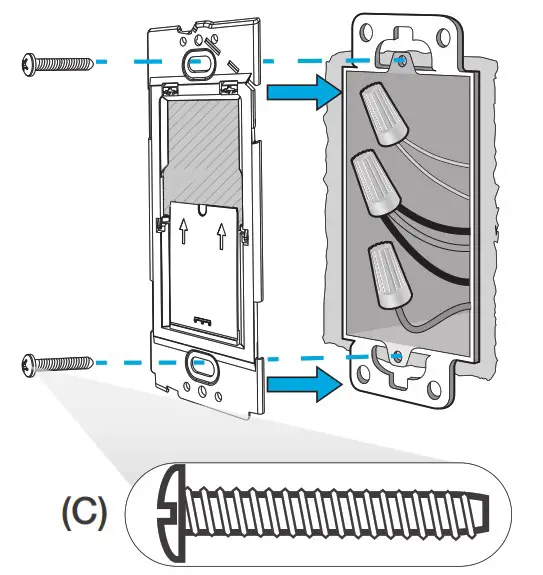 (C)