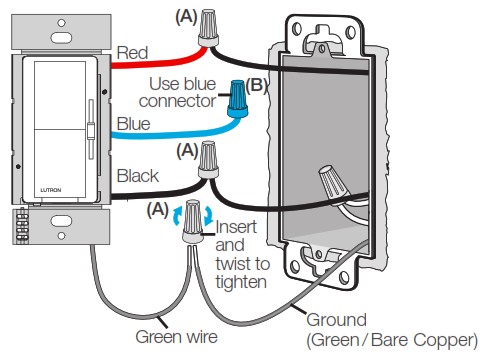 (A)

Red

Use blue connector

(B)

Blue

(A)

Black

LUTRON

(A)

Insert and twist to tighten

Green wire

Ground (Green / Bare Copper)