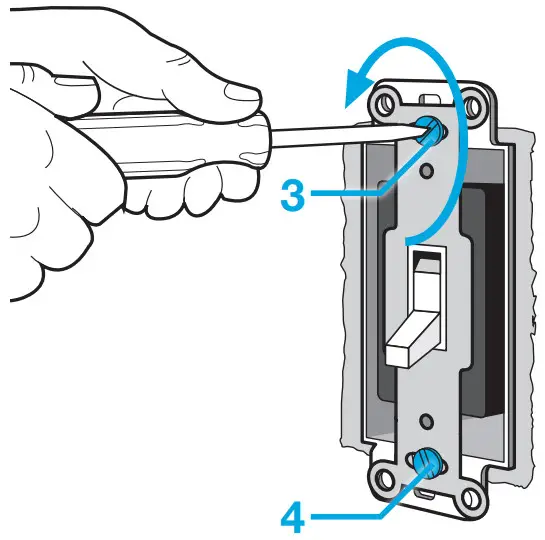 3

4