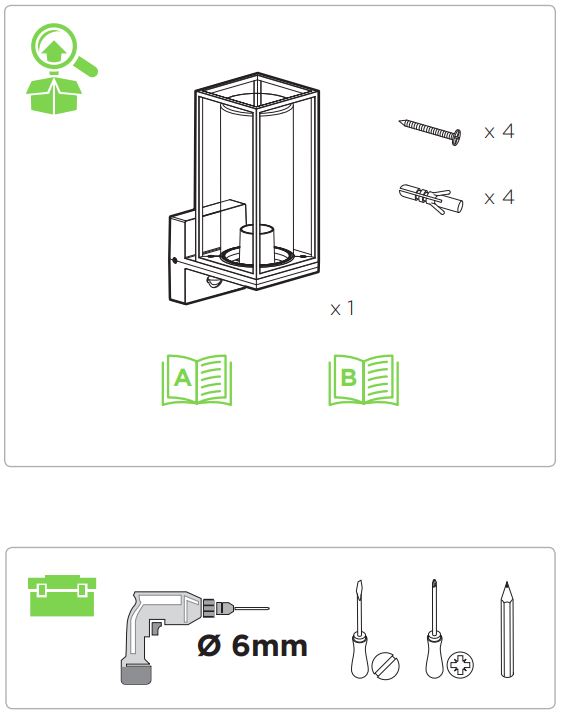 x 4

x 4

x 1

A

B

Ø 6mm