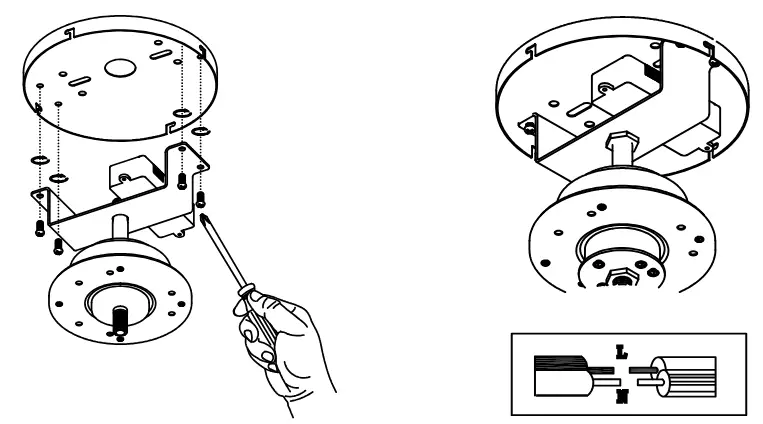 L
N