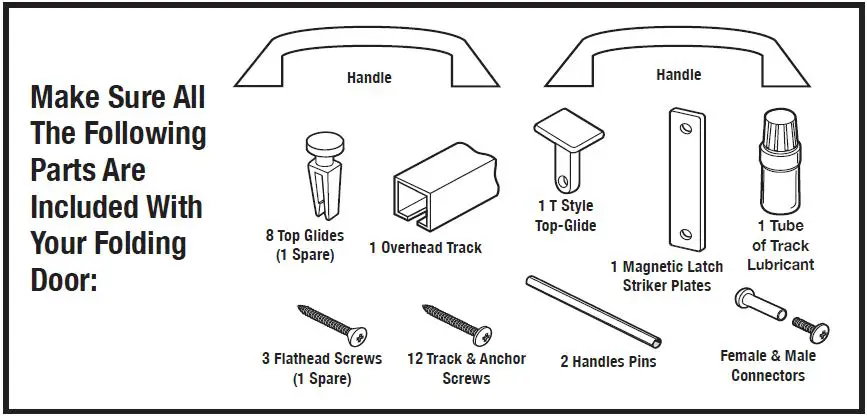 Make Sure All The Following Parts Are Included With Your Folding Door:

Handle

Handle

8 Top Glides
(1 Spare)

1 Overhead Track

1 T Style
Top-Glide

1 Magnetic Latch
Striker Plates

1 Tube
of Track
Lubricant

3 Flathead Screws
(1 Spare)

12 Track & Anchor
Screws

2 Handles Pins

Female & Male
Connectors