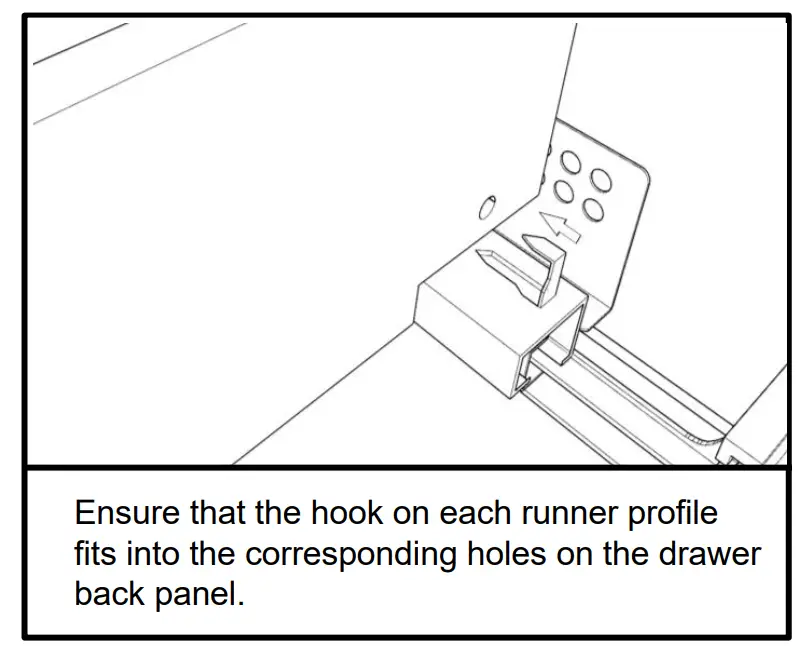 Ensure that the hook on each runner profile fits into the corresponding holes on the drawer back panel.