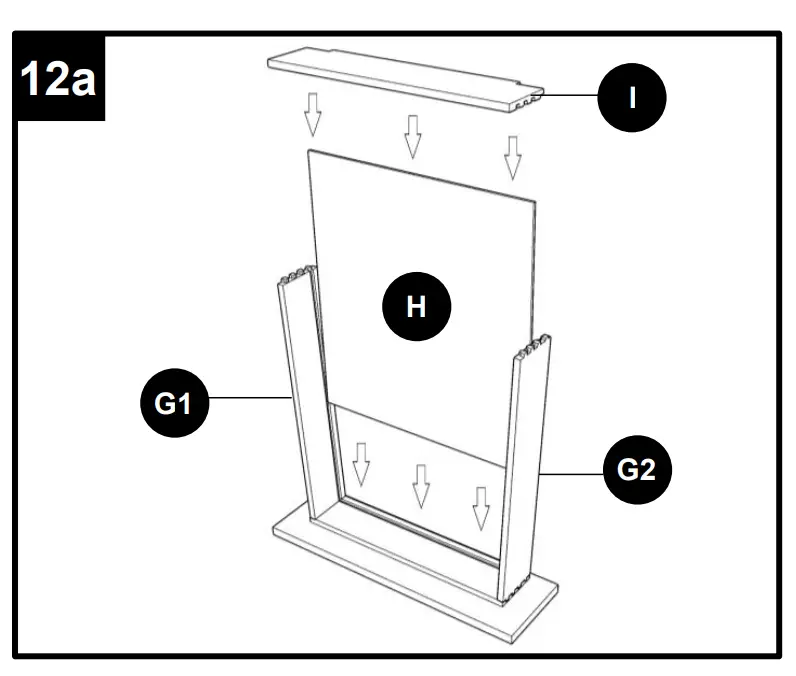 12a

I

H

G1

G2